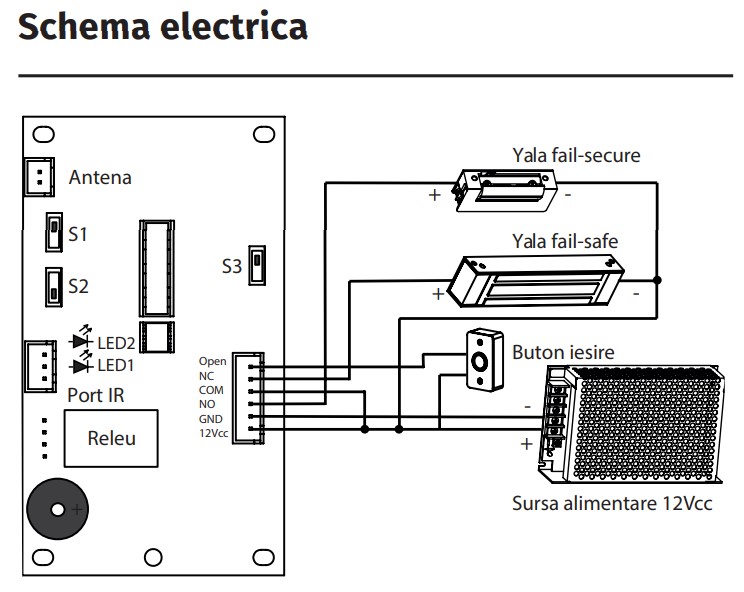 Schema electrica

Antena
S1
S2
S3
LED2
LED1
Port IR
Releu
+
Open
NC
COM
NO
GND
12Vcc

Yala fail-secure
+
-
Yala fail-safe
+
-
Buton iesire
-
+
Sursa alimentare 12Vcc